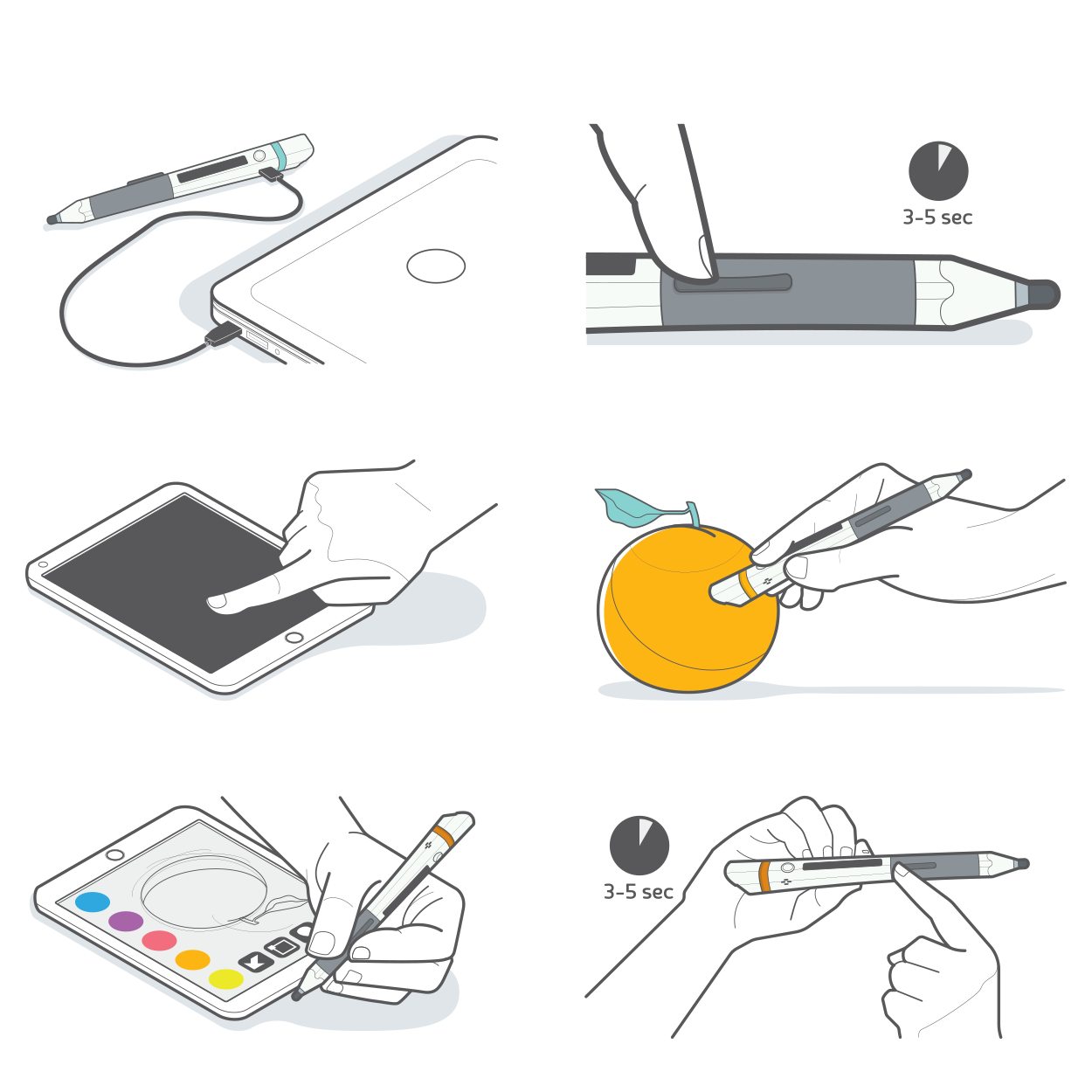 3-5 sec

3-5 sec